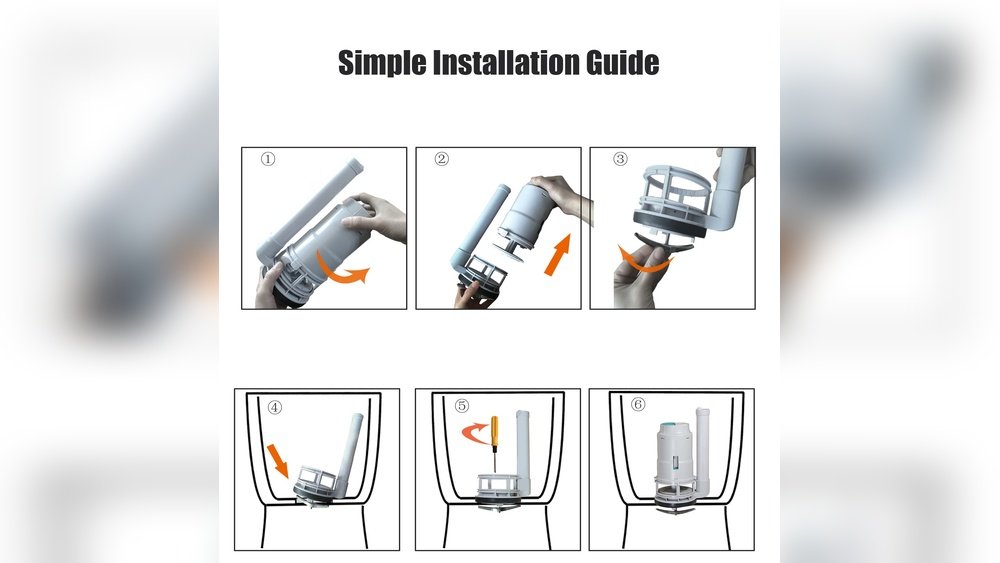 Simple Installation Guide

①

②

③

④

⑤

⑥