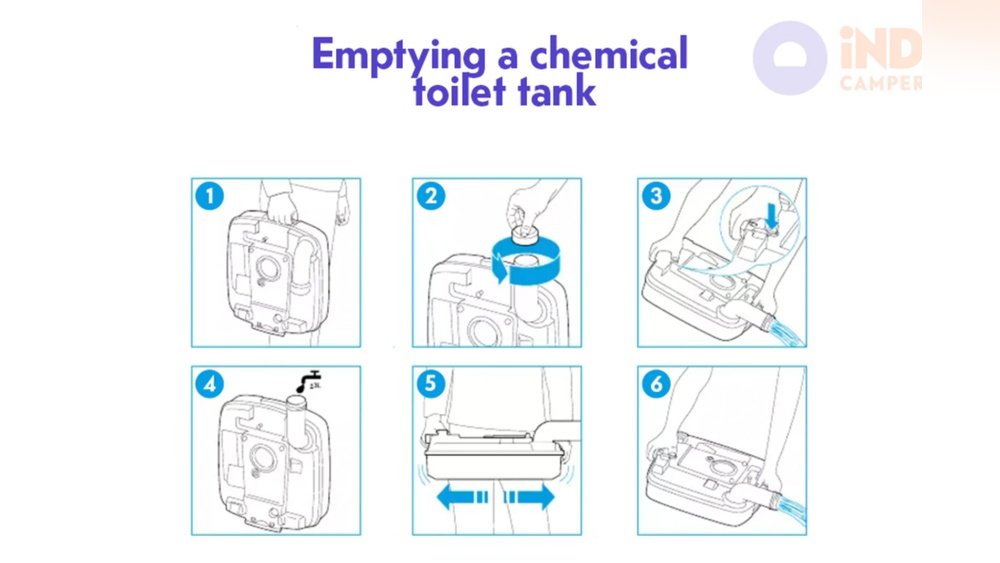 Emptying a chemical toilet tank

iND CAMPER

1

2

3

4

5

6