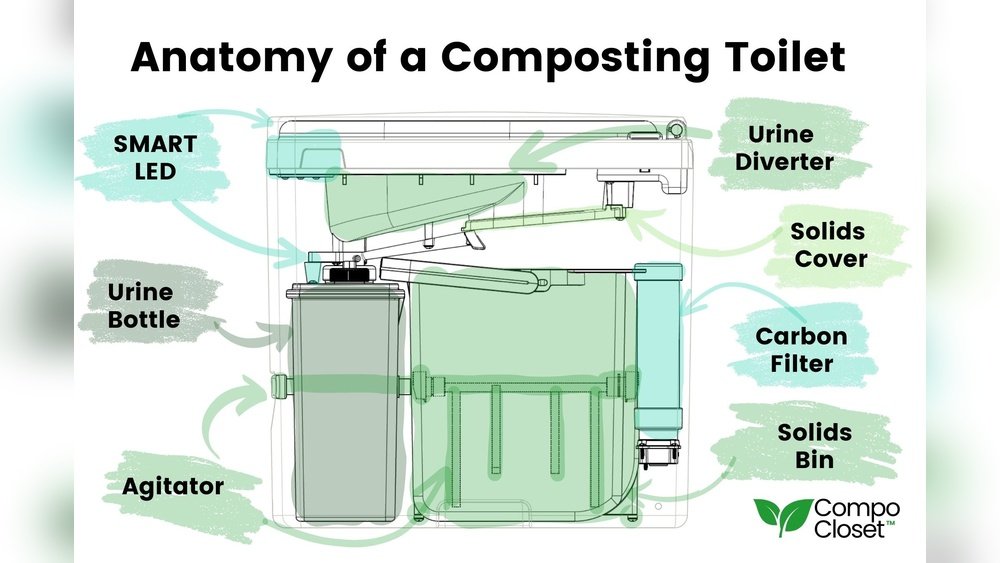 Anatomy of a Composting Toilet

SMART LED

Urine Bottle

Agitator

Urine Diverter

Solids Cover

Carbon Filter

Solids Bin

Compo Closet™